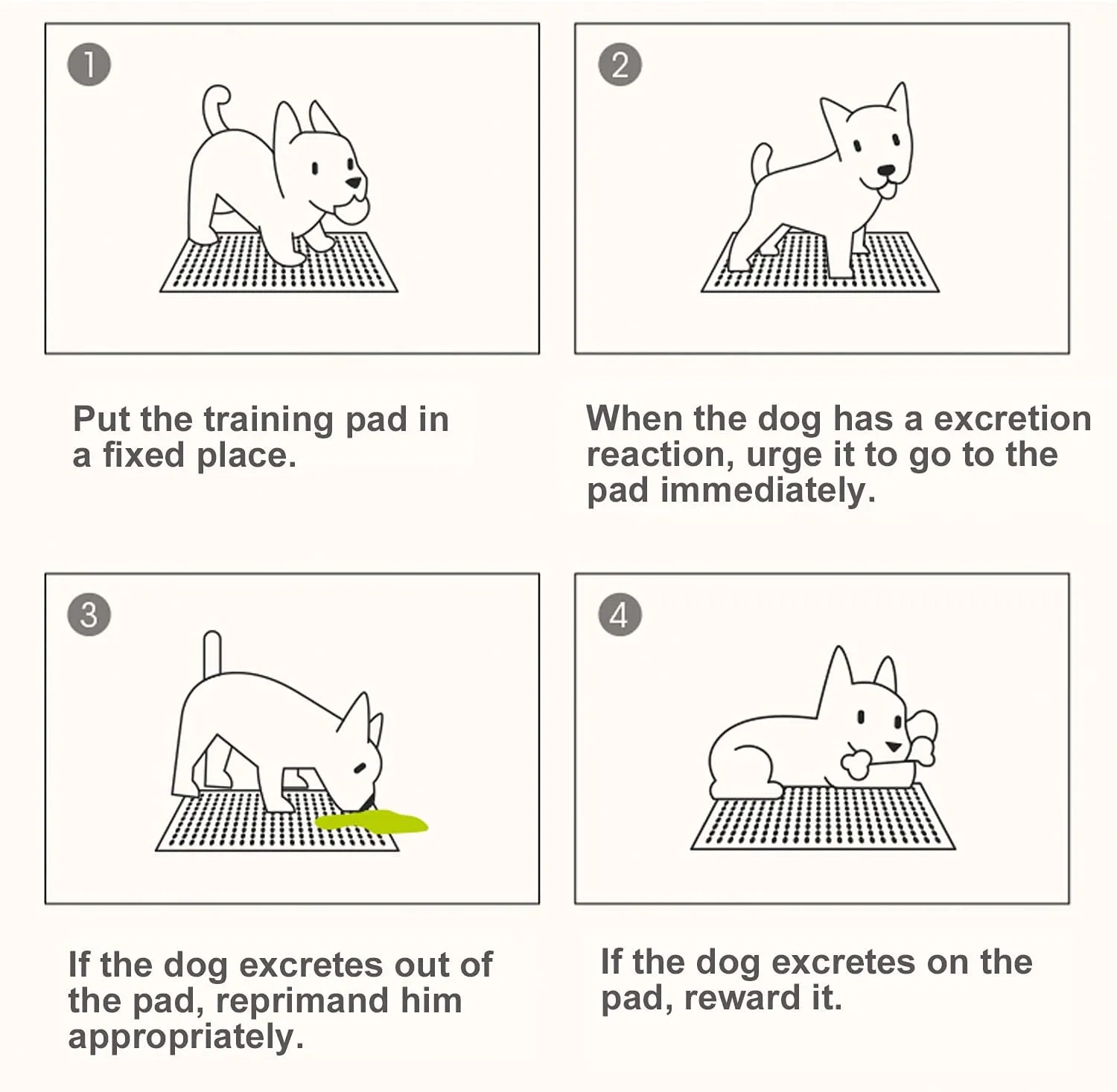 1

Put the training pad in a fixed place.

2

When the dog has a excretion reaction, urge it to go to the pad immediately.

3

If the dog excretes out of the pad, reprimand him appropriately.

4

If the dog excretes on the pad, reward it.